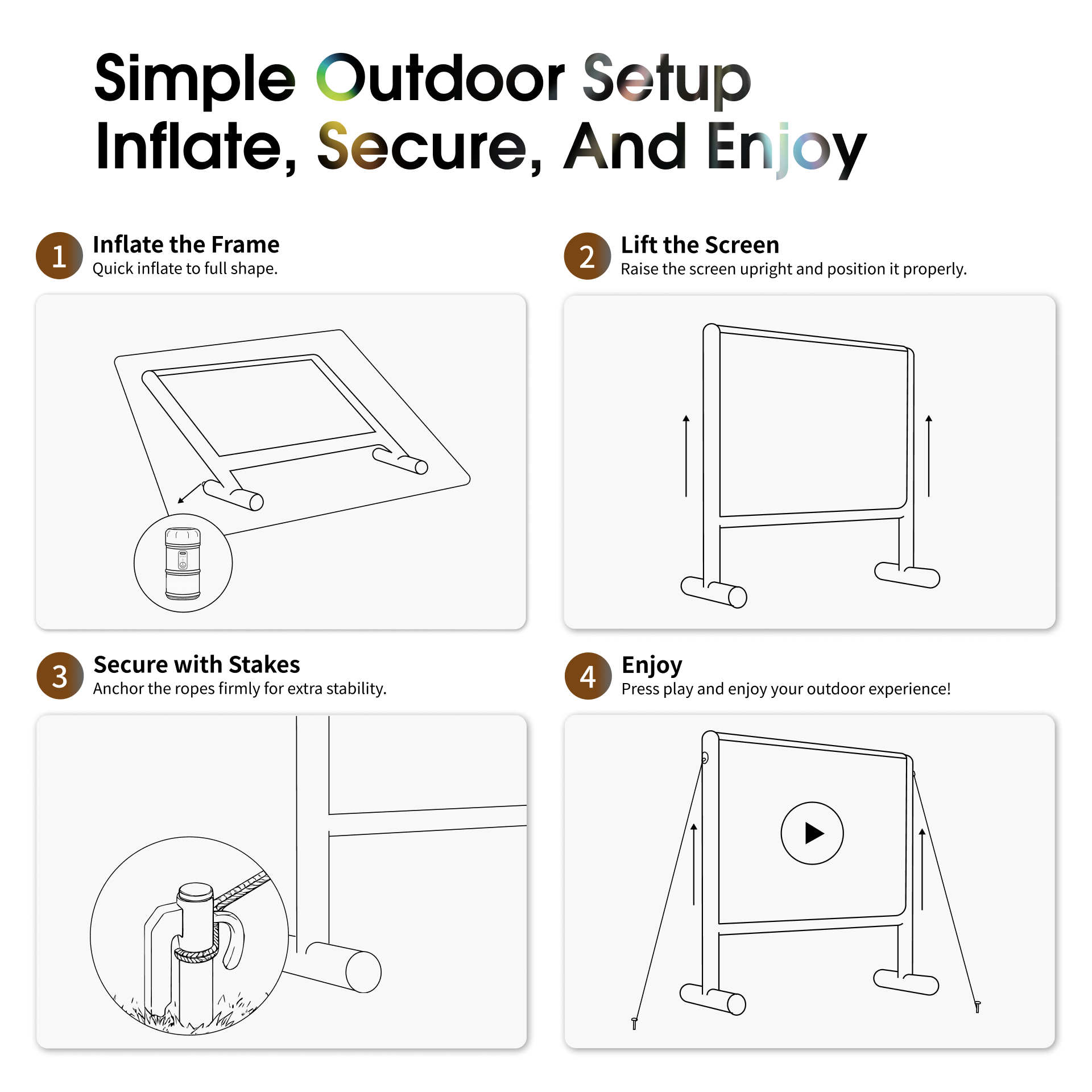 Simple Outdoor Setup
Inflate, Secure, And Enjoy

1 Inflate the Frame
Quick inflate to full shape.

2 Lift the Screen
Raise the screen upright and position it properly.

3 Secure with Stakes
Anchor the ropes firmly for extra stability.

4 Enjoy
Press play and enjoy your outdoor experience!