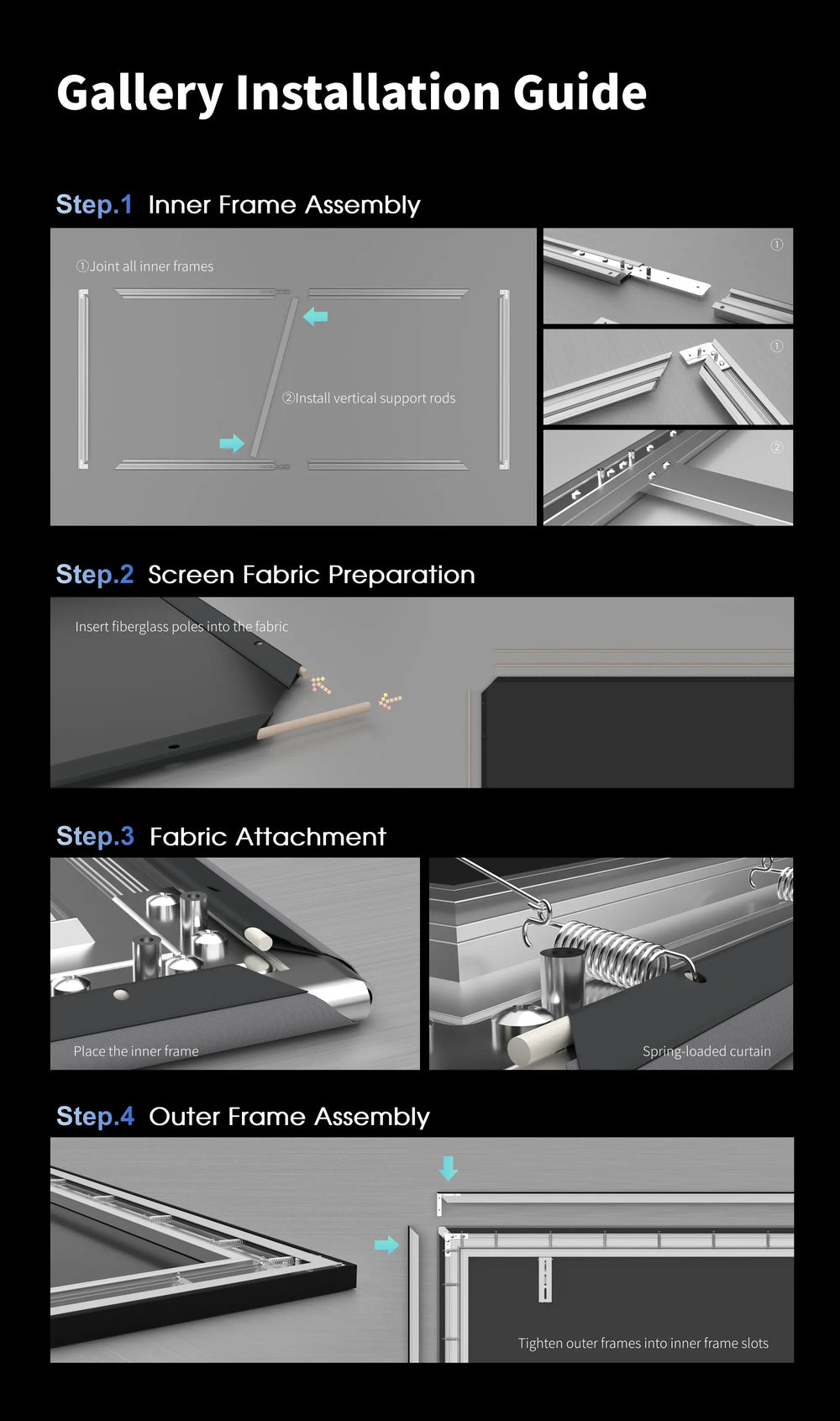 Gallery Installation Guide

Step.1 Inner Frame Assembly

①Joint all inner frames

②Install vertical support rods

①

①

②

Step.2 Screen Fabric Preparation

Insert fiberglass poles into the fabric

Step.3 Fabric Attachment

Place the inner frame

Spring-loaded curtain

Step.4 Outer Frame Assembly

Tighten outer frames into inner frame slots