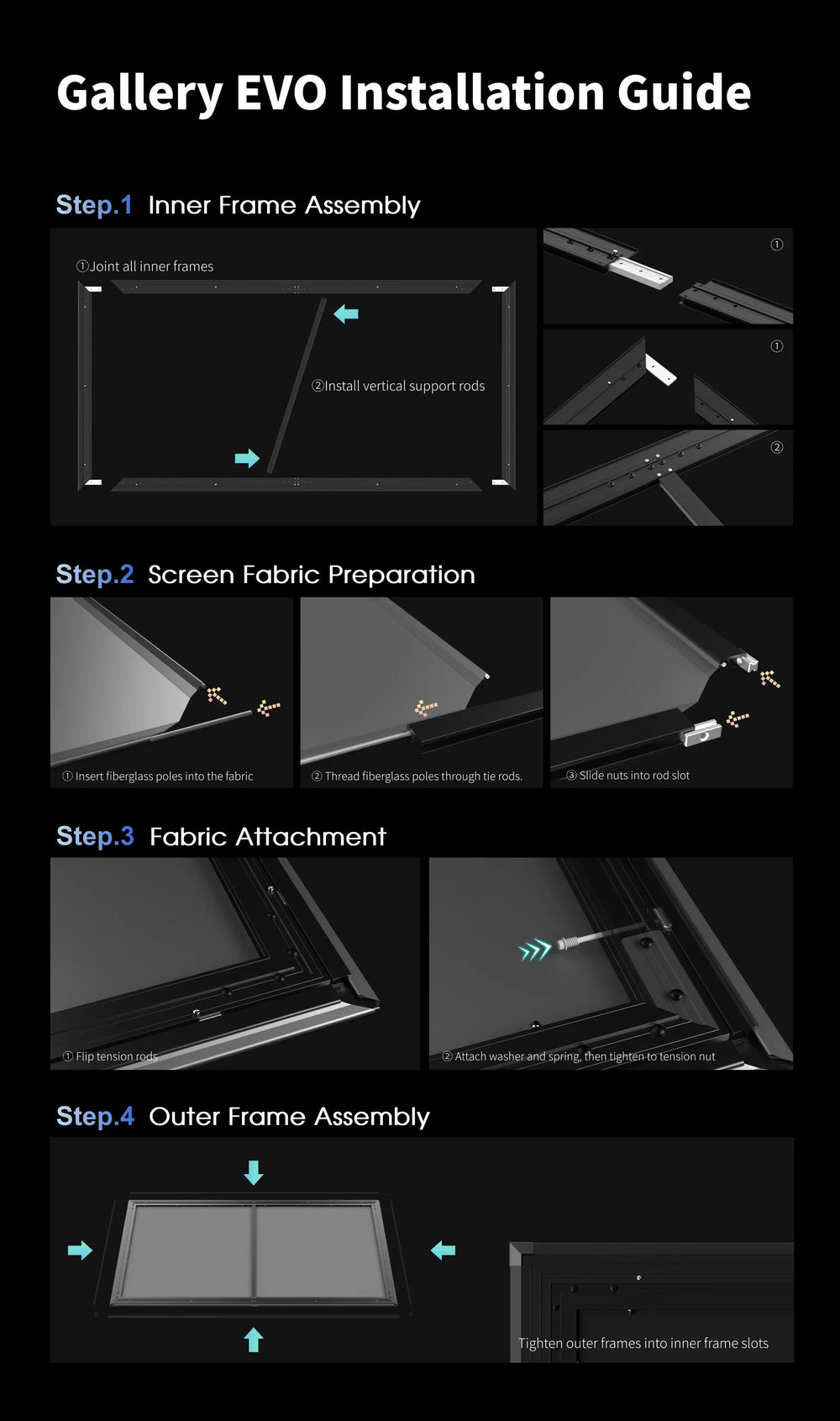 Gallery EVO Installation Guide

Step.1 Inner Frame Assembly

①Joint all inner frames

②Install vertical support rods

①

①

②

Step.2 Screen Fabric Preparation

① Insert fiberglass poles into the fabric

② Thread fiberglass poles through tie rods.

③ Slide nuts into rod slot

Step.3 Fabric Attachment

① Flip tension rods

② Attach washer and spring, then tighten to tension nut

Step.4 Outer Frame Assembly

Tighten outer frames into inner frame slots